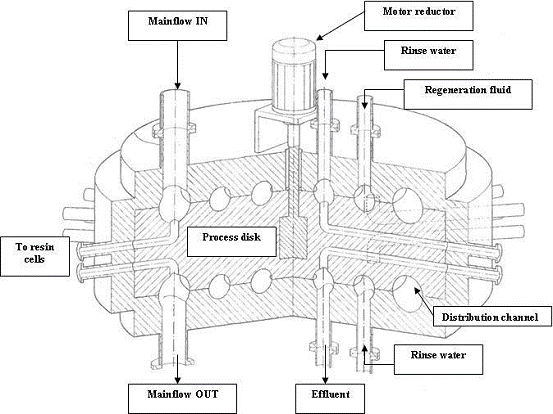 Mainflow IN

Motor reductor

Rinse water

Regeneration fluid

To resin cells

Process disk

Distribution channel

Rinse water

Mainflow OUT

Effluent